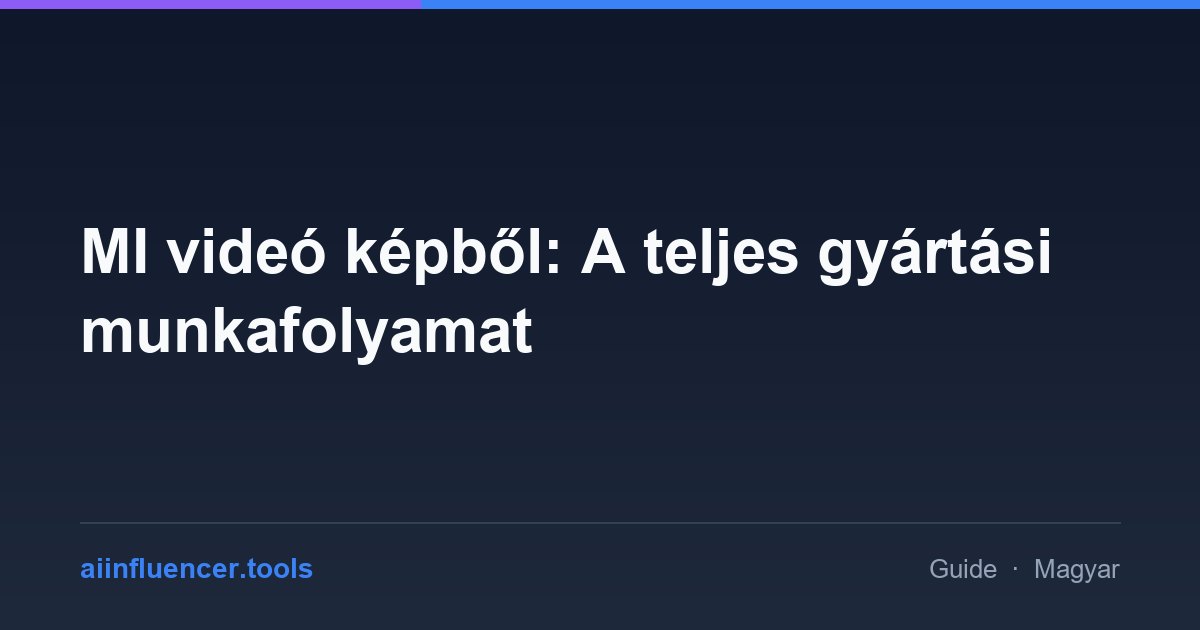 MI videó képből: A teljes gyártási munkafolyamat

aiinfluencer.tools

Guide · Magyar