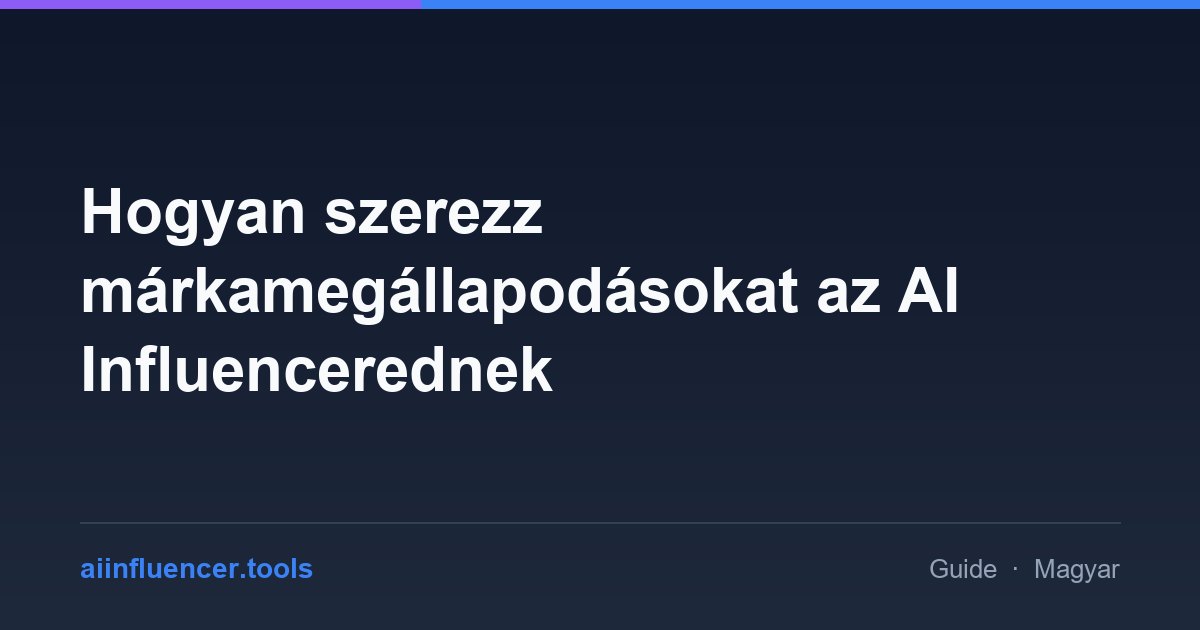 Hogyan szerezz márkamegállapodásokat az AI Influencerednek

aiinfluencer.tools

Guide · Magyar