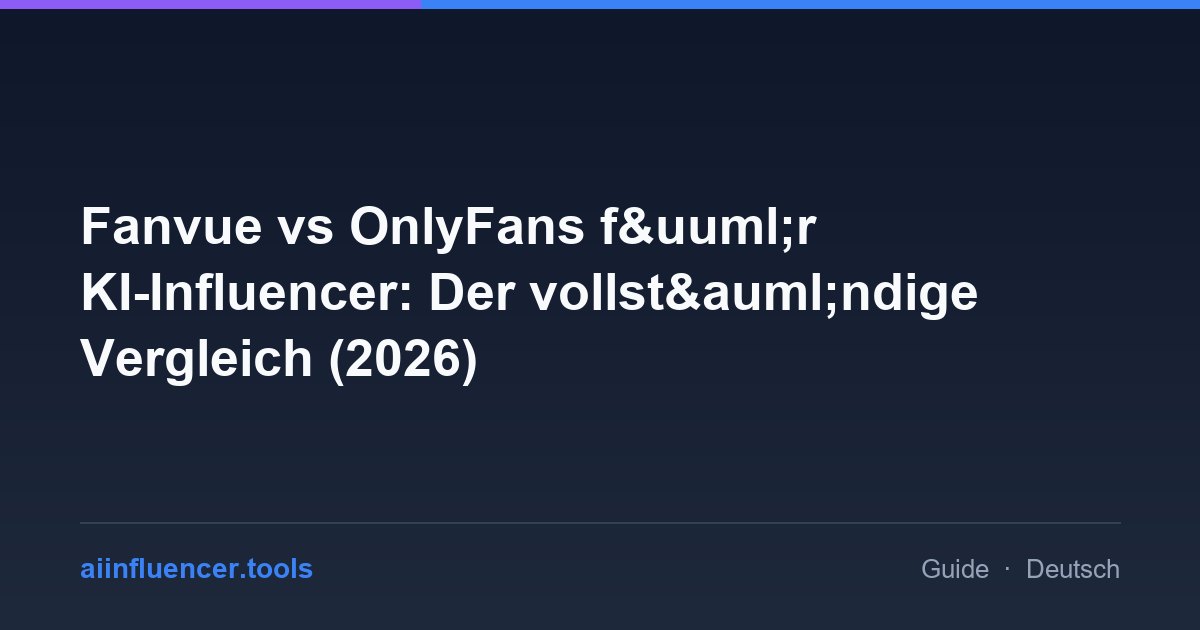 Fanvue vs OnlyFans f&uuml;r KI-Influencer: Der vollst&auml;ndige Vergleich (2026)

aiinfluencer.tools

Guide · Deutsch