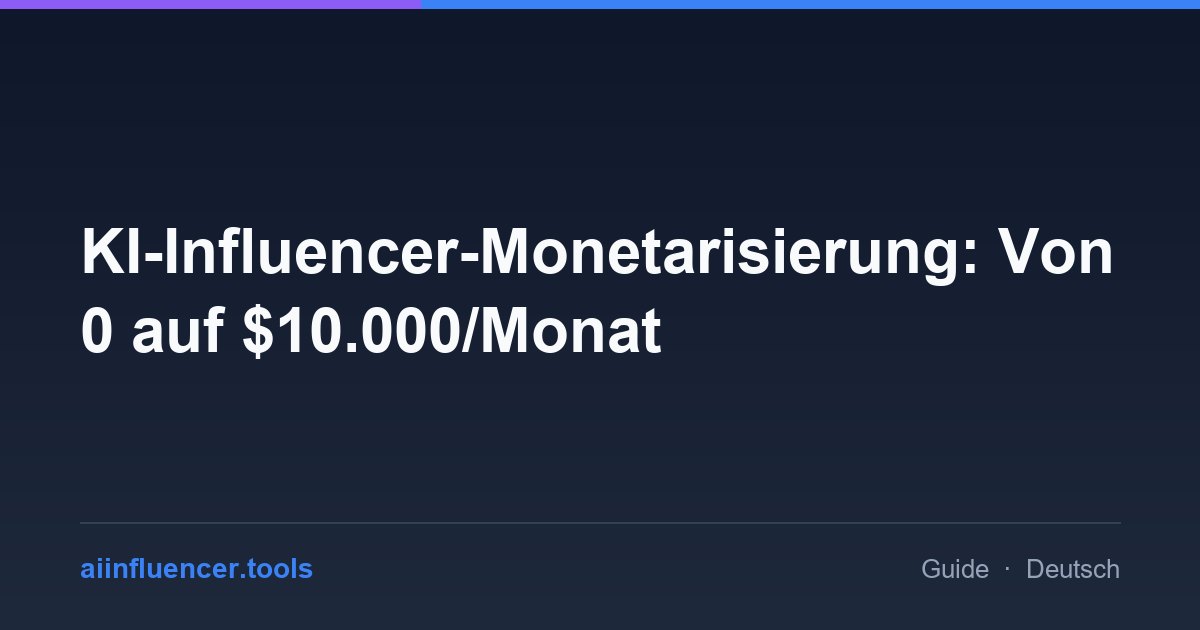 KI-Influencer-Monetarisierung: Von 0 auf \$10.000/Monat

aiinfluencer.tools

Guide · Deutsch