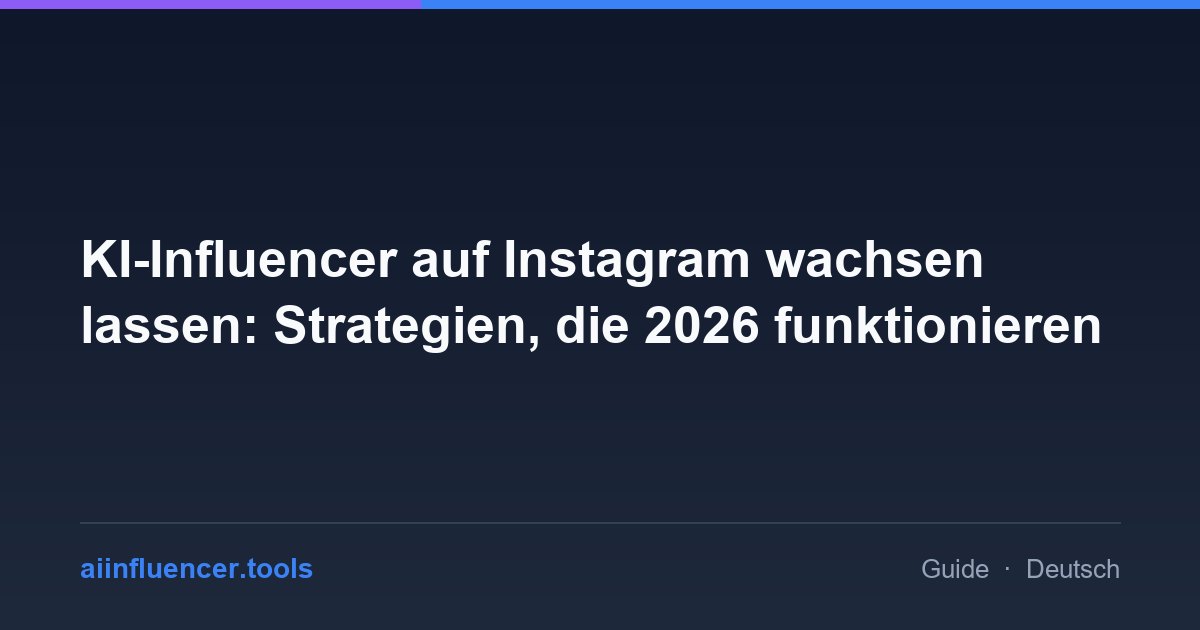 KI-Influencer auf Instagram wachsen lassen: Strategien, die 2026 funktionieren

aiinfluencer.tools

Guide · Deutsch