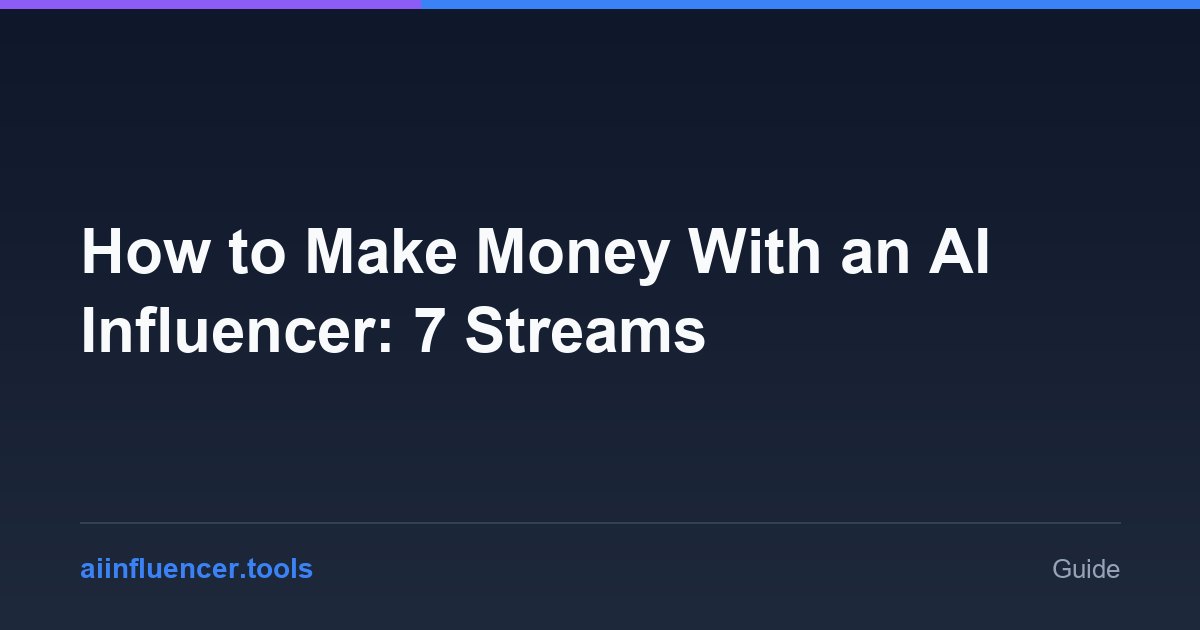 How to Make Money With an AI Influencer: 7 Streams

aiinfluencer.tools

Guide